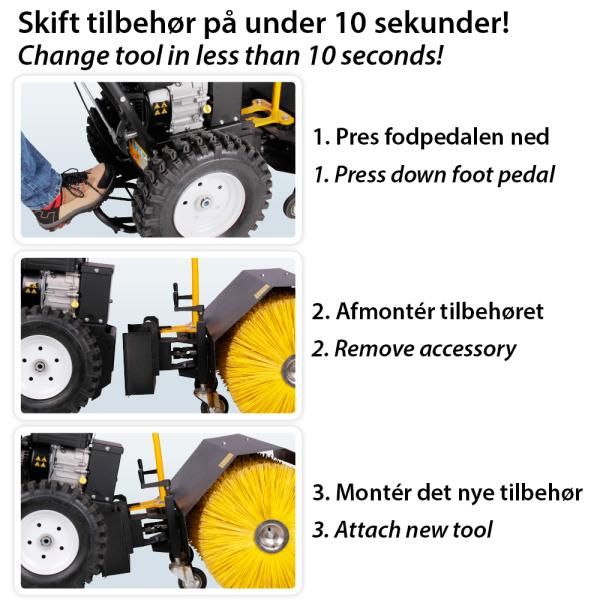 Skift tilbehør på under 10 sekunder!
Change tool in less than 10 seconds!

1. Pres fodpedalen ned
1. Press down foot pedal

2. Afmontér tilbehøret
2. Remove accessory

3. Montér det nye tilbehør
3. Attach new tool